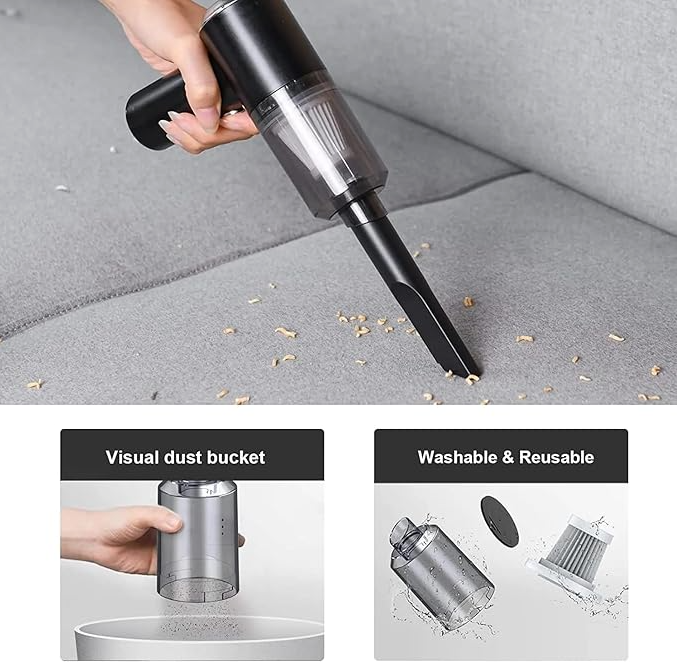 Visual dust bucket

Washable & Reusable